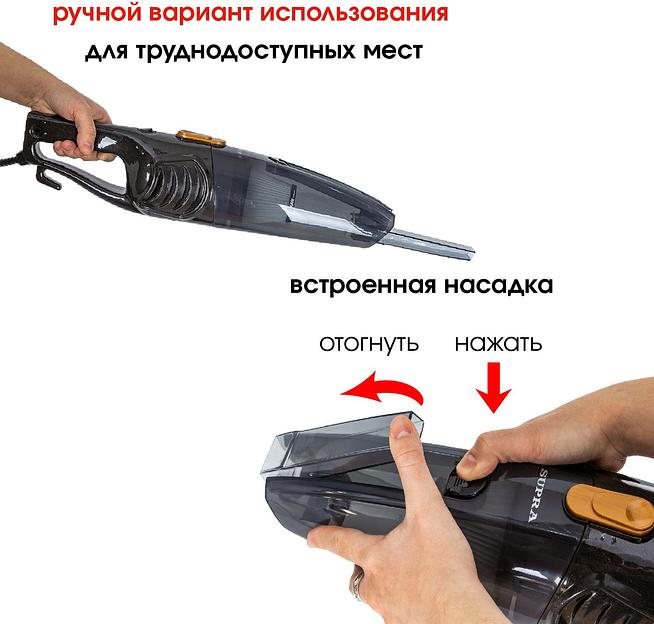 ручной вариант использования

для труднодоступных мест

встроенная насадка

отогнуть

нажать

SUPRA