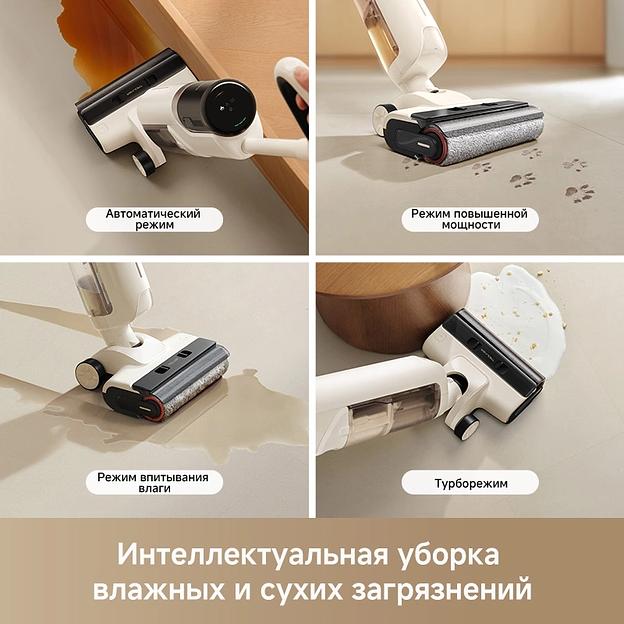 Автоматический режим

Режим повышенной мощности

Режим впитывания влаги

Турборежим

Интеллектуальная уборка влажных и сухих загрязнений