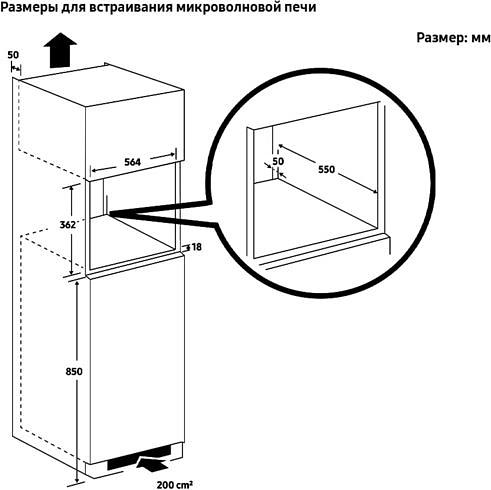 Размеры для встраивания микроволновой печи

Размер: мм

50

564

362

18

850

200 cm²

50

550