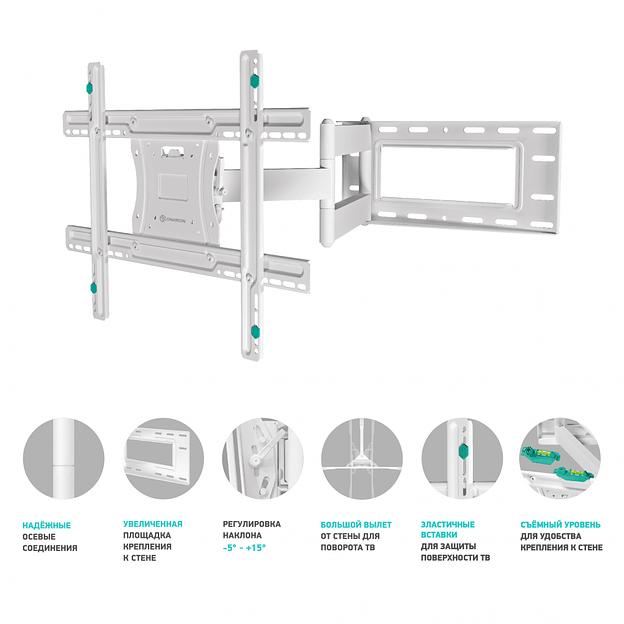 ONKRON

НАДЁЖНЫЕ
ОСЕВЫЕ
СОЕДИНЕНИЯ

УВЕЛИЧЕННАЯ
ПЛОЩАДКА
КРЕПЛЕНИЯ
К СТЕНЕ

РЕГУЛИРОВКА
НАКЛОНА
-5° - +15°

БОЛЬШОЙ ВЫЛЕТ
ОТ СТЕНЫ ДЛЯ
ПОВОРОТА ТВ

ЭЛАСТИЧНЫЕ
ВСТАВКИ
ДЛЯ ЗАЩИТЫ
ПОВЕРХНОСТИ ТВ

СЪЁМНЫЙ УРОВЕНЬ
ДЛЯ УДОБСТВА
КРЕПЛЕНИЯ К СТЕНЕ