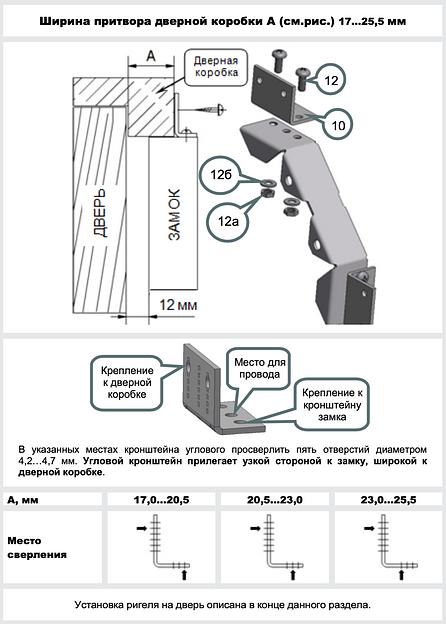 Ширина притвора дверной коробки А (см.рис.) 17...25,5 мм

А

Дверная коробка

12

10

12б

12а

ДВЕРЬ

ЗАМОК

12 мм

Крепление к дверной коробке

Место для провода

Крепление к кронштейну замка

В указанных местах кронштейна углового просверлить пять отверстий диаметром 4,2...4,7 мм. Угловой кронштейн прилегает узкой стороной к замку, широкой к дверной коробке.

| А, мм | 17,0...20,5 | 20,5...23,0 | 23,0...25,5 |
|---|---|---|---|
| Место сверления | | | |

Установка ригеля на дверь описана в конце данного раздела.