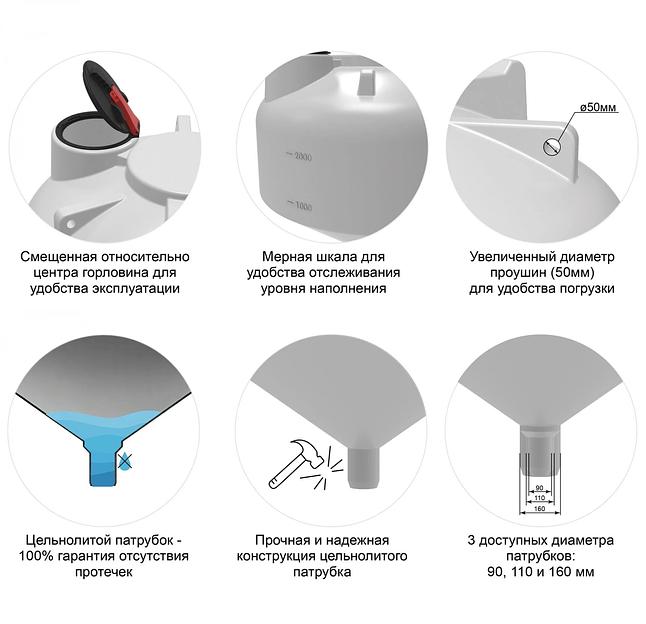 Смещенная относительно центра горловина для удобства эксплуатации

2000

1000

Мерная шкала для удобства отслеживания уровня наполнения

ø50мм

Увеличенный диаметр проушин (50мм) для удобства погрузки

Цельнолитой патрубок - 100% гарантия отсутствия протечек

Прочная и надежная конструкция цельнолитого патрубка

90

110

160

3 доступных диаметра патрубков: 90, 110 и 160 мм