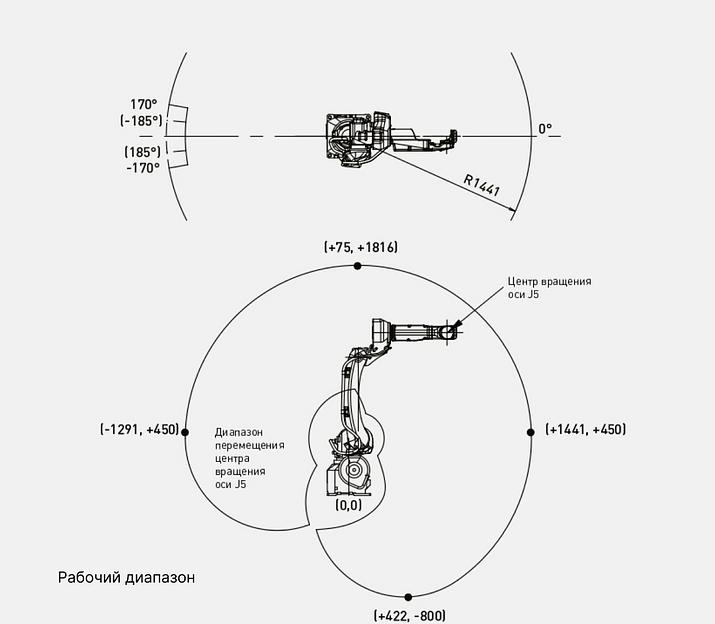 170°
(-185°)
(185°)
-170°
0°
R1441

(+75, +1816)
Центр вращения оси J5
(-1291, +450)
Диапазон перемещения центра вращения оси J5
(+1441, +450)
(0,0)
Рабочий диапазон
(+422, -800)