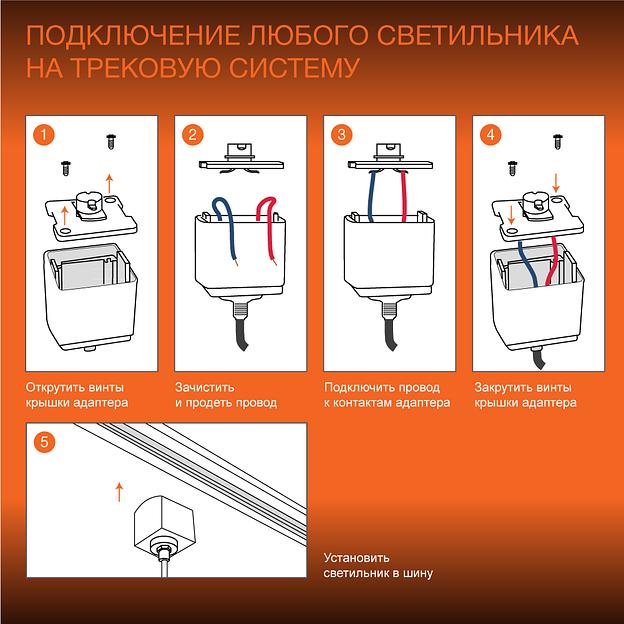 ПОДКЛЮЧЕНИЕ ЛЮБОГО СВЕТИЛЬНИКА НА ТРЕКОВУЮ СИСТЕМУ

1

Открутить винты крышки адаптера

2

Зачистить и продеть провод

3

Подключить провод к контактам адаптера

4

Закрутить винты крышки адаптера

5

Установить светильник в шину