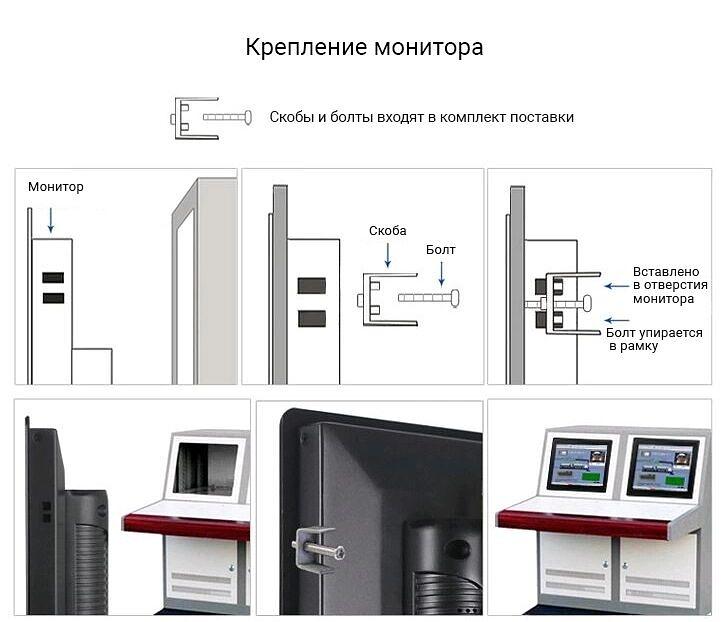 Крепление монитора

Скобы и болты входят в комплект поставки

Монитор

Скоба

Болт

Вставлено в отверстия монитора

Болт упирается в рамку