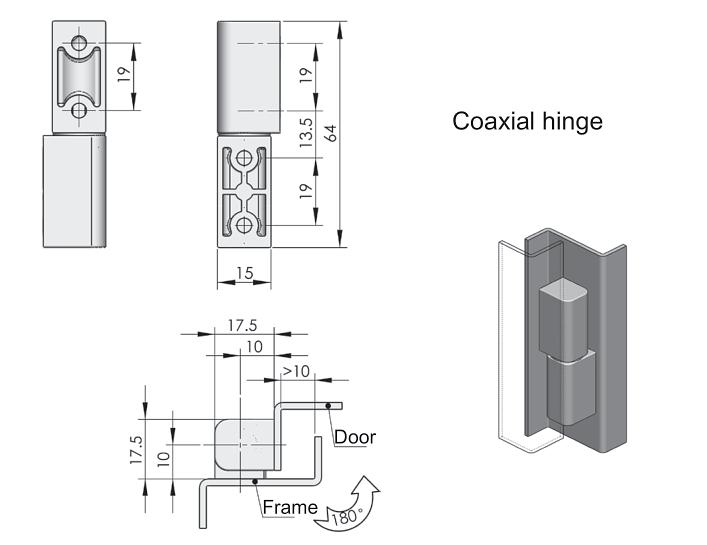 19

19

13.5

64

19

15

Coaxial hinge

17.5

10

>10

17.5

10

Door

Frame

180°