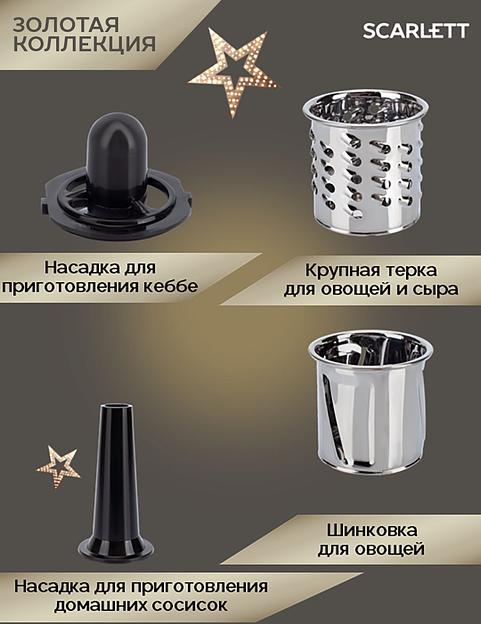 ЗОЛОТАЯ КОЛЛЕКЦИЯ

SCARLETT

Насадка для приготовления кеббе

Крупная терка для овощей и сыра

Шинковка для овощей

Насадка для приготовления домашних сосисок